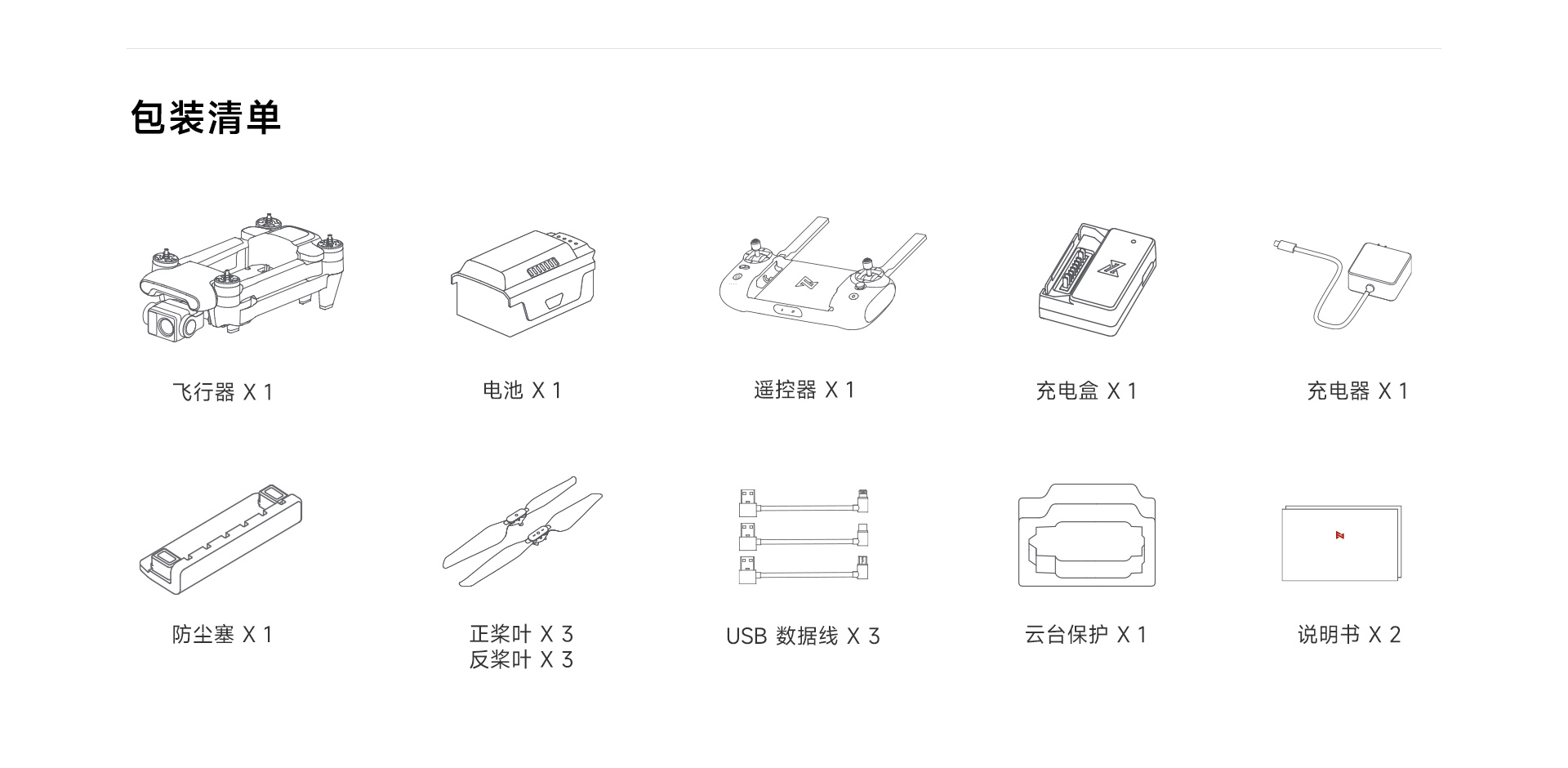 包装清单

飞行器 X 1

电池 X 1

遥控器 X 1

充电盒 X 1

充电器 X 1

防尘塞 X 1

正桨叶 X 3
反桨叶 X 3

USB 数据线 X 3

云台保护 X 1

说明书 X 2